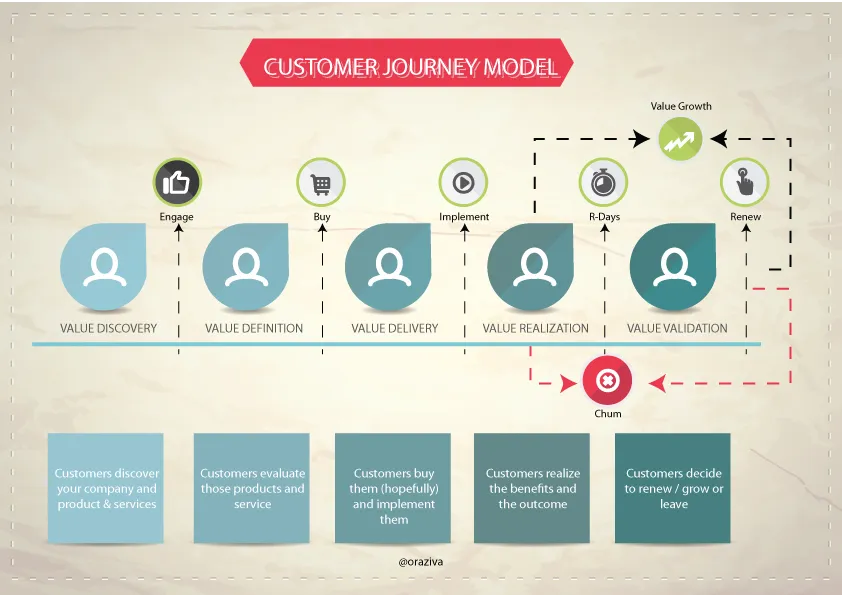 CUSTOMER JOURNEY MODEL

Value Growth

Engage

Buy

Implement

R-Days

Renew

VALUE DISCOVERY

VALUE DEFINITION

VALUE DELIVERY

VALUE REALIZATION

VALUE VALIDATION

Churn

Customers discover your company and product & services

Customers evaluate those products and service

Customers buy them (hopefully) and implement them

Customers realize the benefits and the outcome

Customers decide to renew / grow or leave

@oraziva