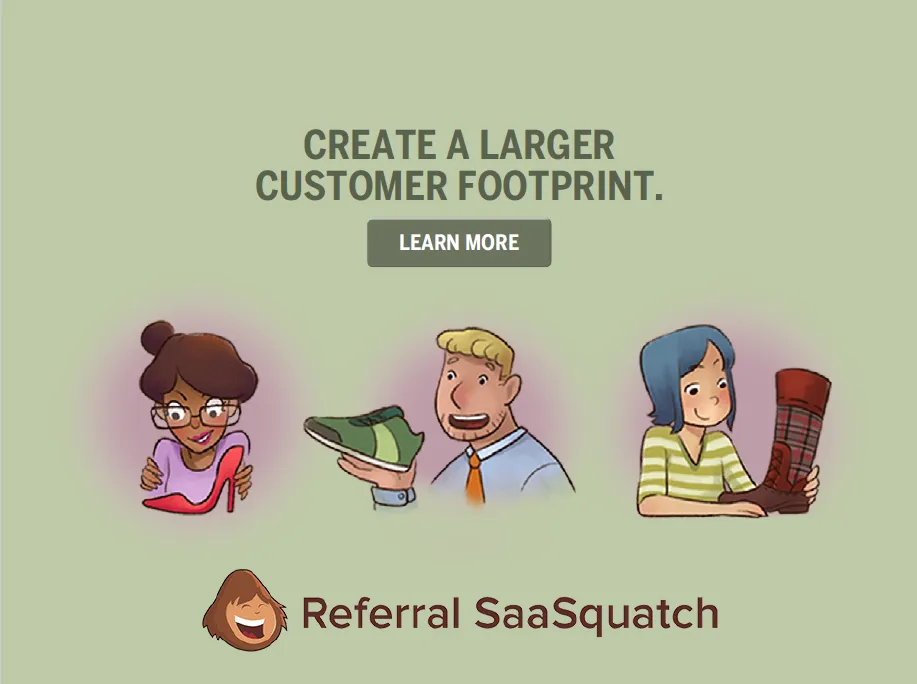 CREATE A LARGER CUSTOMER FOOTPRINT.

LEARN MORE

Referral SaaSquatch