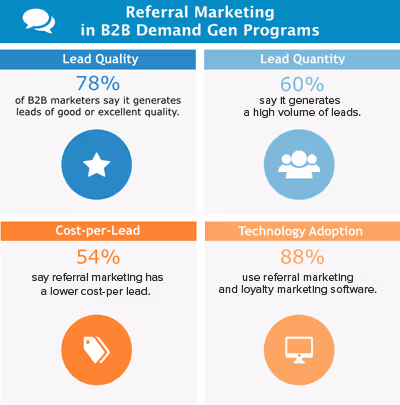 Referral Marketing in B2B Demand Gen Programs

Lead Quality

78%

of B2B marketers say it generates leads of good or excellent quality.

Lead Quantity

60%

say it generates a high volume of leads.

Cost-per-Lead

54%

say referral marketing has a lower cost-per lead.

Technology Adoption

88%

use referral marketing and loyalty marketing software.